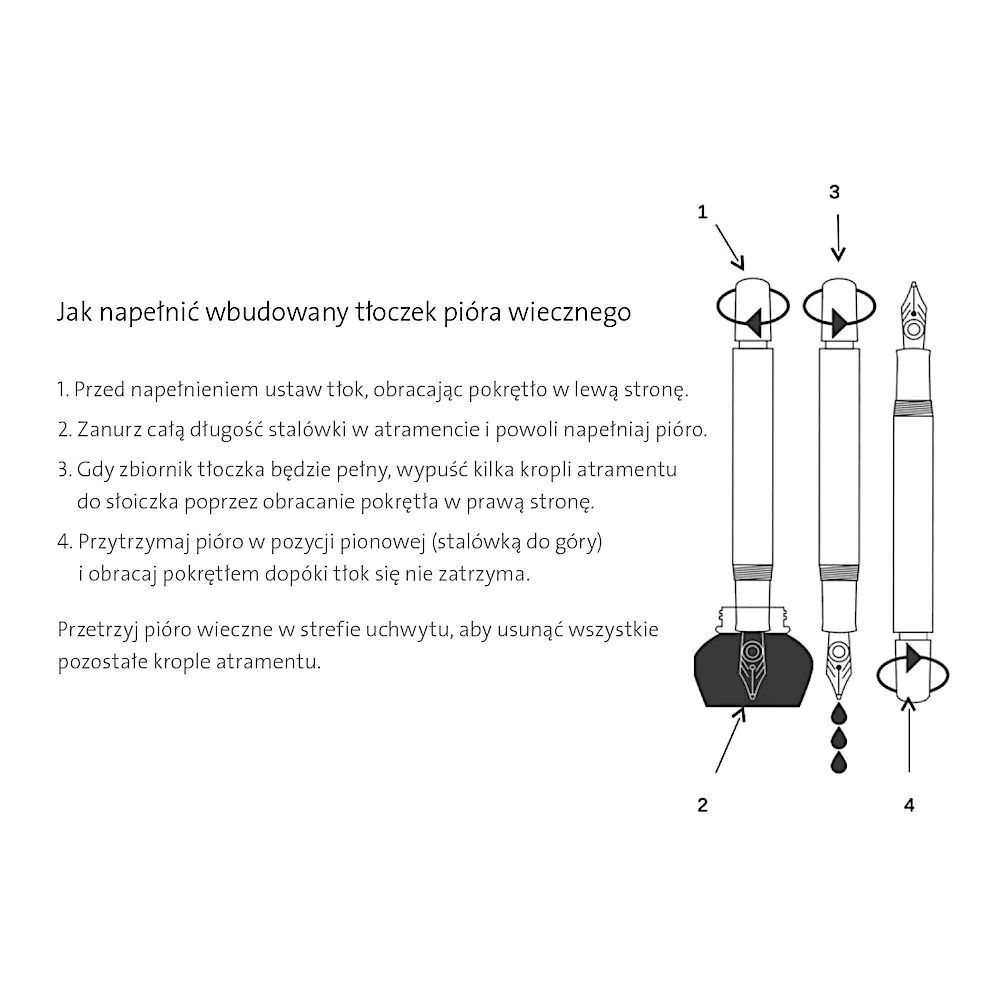 Jak napełnić wbudowany tłoczek pióra wiecznego

1. Przed napełnieniem ustaw tłok, obracając pokrętło w lewą stronę.

2. Zanurz całą długość stalówki w atramencie i powoli napełniaj pióro.

3. Gdy zbiornik tłoczka będzie pełny, wypuść kilka kropli atramentu do słoiczka poprzez obracanie pokrętła w prawą stronę.

4. Przytrzymaj pióro w pozycji pionowej (stalówką do góry) i obracaj pokrętłem dopóki tłok się nie zatrzyma.

Przetrzyj pióro wieczne w strefie uchwytu, aby usunąć wszystkie pozostałe krople atramentu.

1

3

2

4