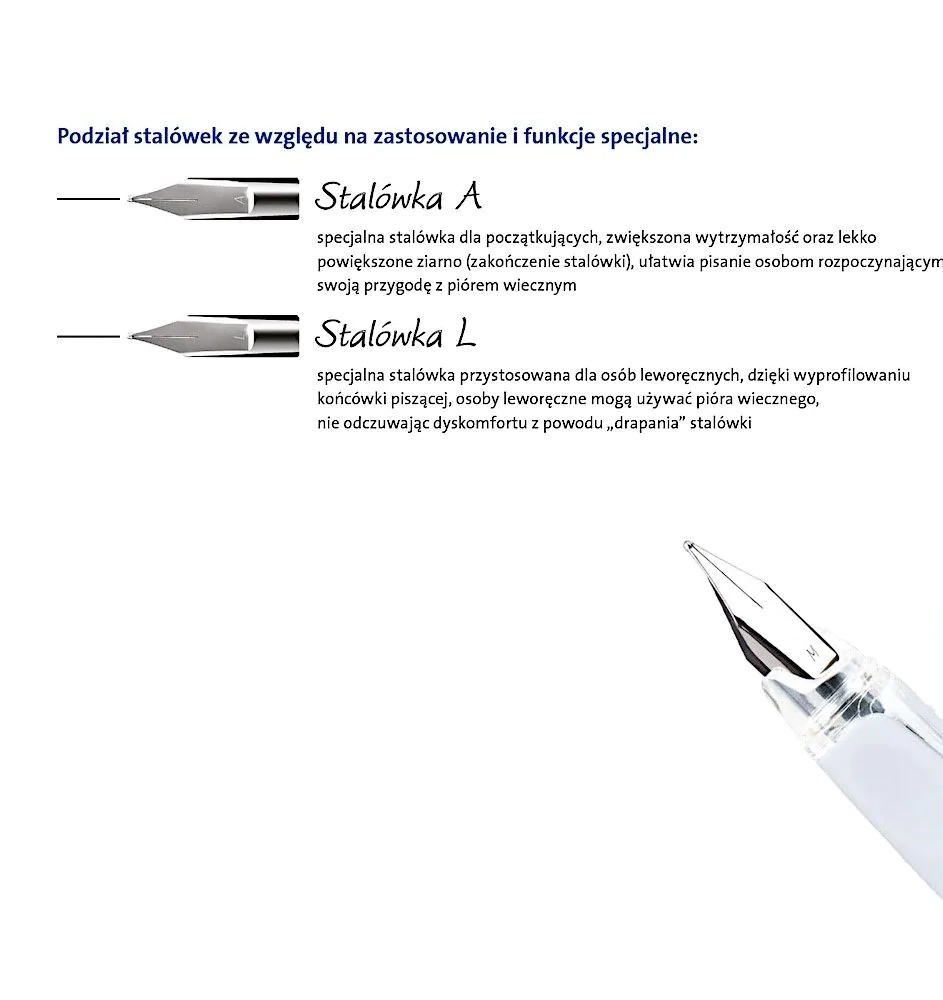 Podział stalówek ze względu na zastosowanie i funkcje specjalne:

A

Stalówka A

specjalna stalówka dla początkujących, zwiększona wytrzymałość oraz lekko powiększone ziarno (zakończenie stalówki), ułatwia pisanie osobom rozpoczynającym swoją przygodę z piórem wiecznym

L

Stalówka L

specjalna stalówka przystosowana dla osób leworęcznych, dzięki wyprofilowaniu końcówki piszącej, osoby leworęczne mogą używać pióra wiecznego, nie odczuwając dyskomfortu z powodu „drapania" stalówki

M